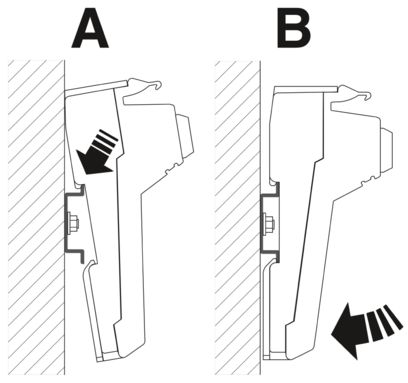 A

B